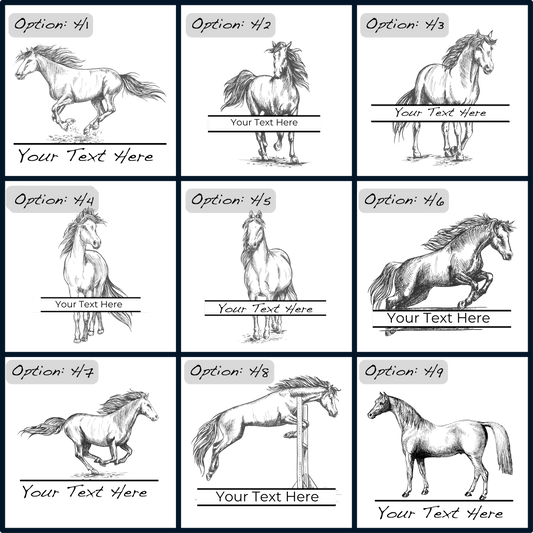 Option: H1

Your Text Here

Option: H2

Your Text Here

Option: H3

Your Text Here

Option: H4

Your Text Here

Option: H5

Your Text Here

Option: H6

Your Text Here

Option: H7

Your Text Here

Option: H8

Your Text Here

Option: H9

Your Text Here